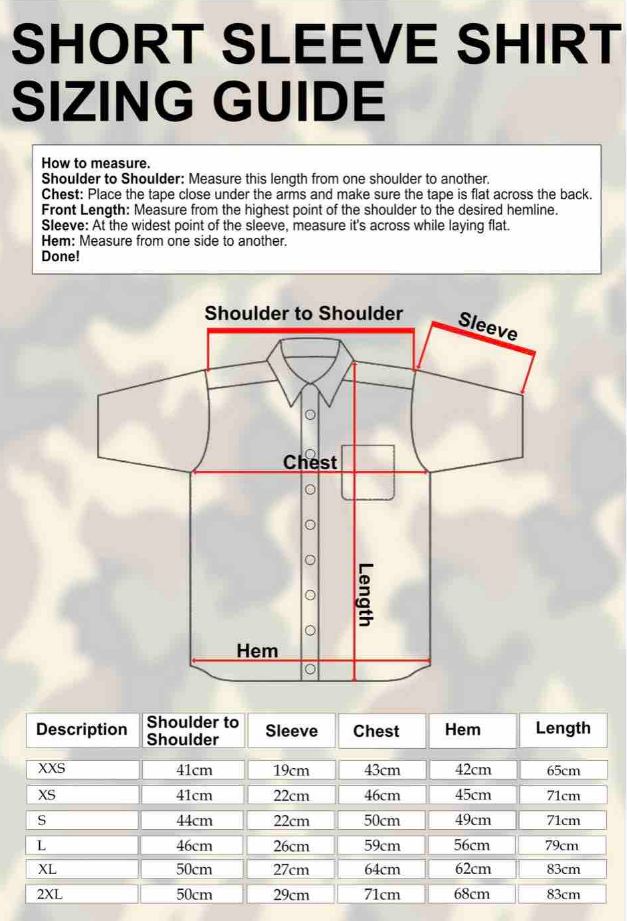 SHORT SLEEVE SHIRT SIZING GUIDE

How to measure.
Shoulder to Shoulder: Measure this length from one shoulder to another.
Chest: Place the tape close under the arms and make sure the tape is flat across the back.
Front Length: Measure from the highest point of the shoulder to the desired hemline.
Sleeve: At the widest point of the sleeve, measure it's across while laying flat.
Hem: Measure from one side to another.
Done!

Shoulder to Shoulder
Sleeve
Chest
Length
Hem

| Description | Shoulder to Shoulder | Sleeve | Chest | Hem | Length |
|---|---|---|---|---|---|
| XXS | 41cm | 19cm | 43cm | 42cm | 65cm |
| XS | 41cm | 22cm | 46cm | 45cm | 71cm |
| S | 44cm | 22cm | 50cm | 49cm | 71cm |
| L | 46cm | 26cm | 59cm | 56cm | 79cm |
| XL | 50cm | 27cm | 64cm | 62cm | 83cm |
| 2XL | 50cm | 29cm | 71cm | 68cm | 83cm |