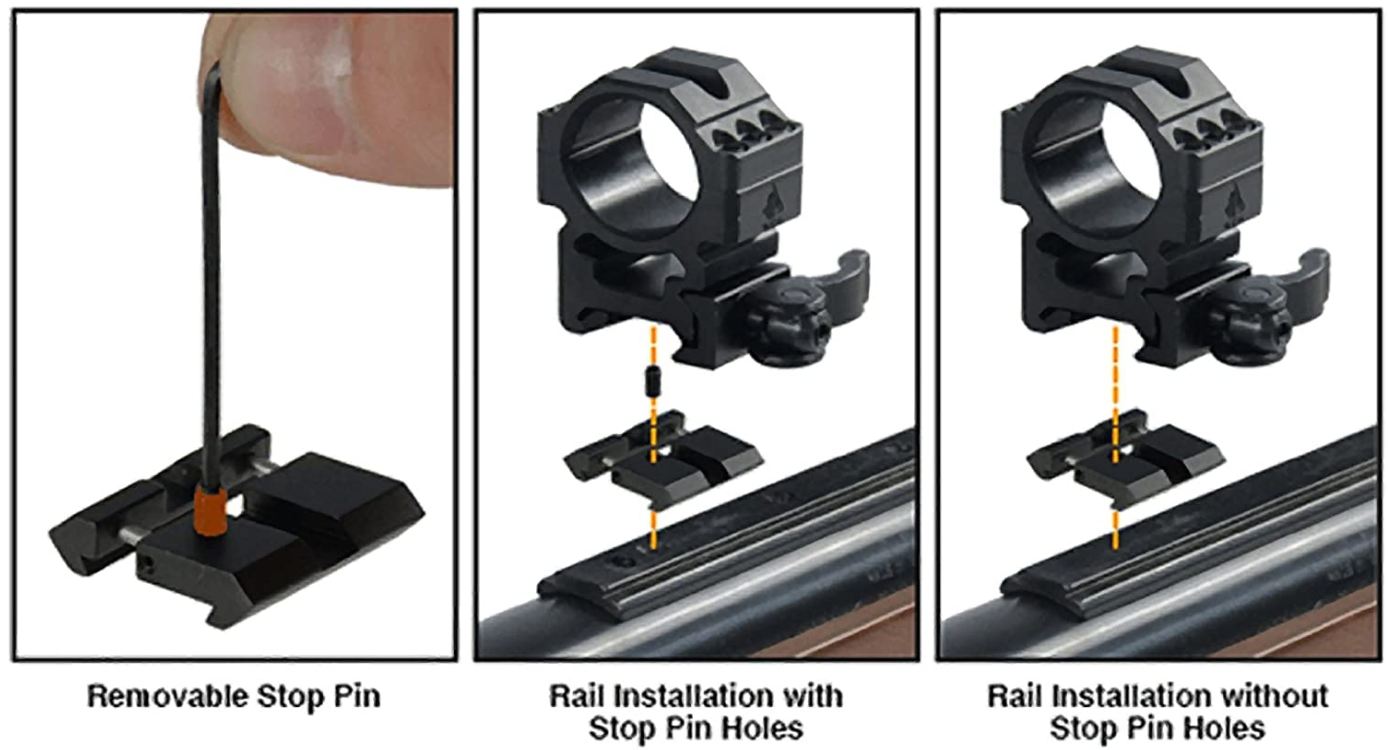 Removable Stop Pin

Rail Installation with Stop Pin Holes

Rail Installation without Stop Pin Holes